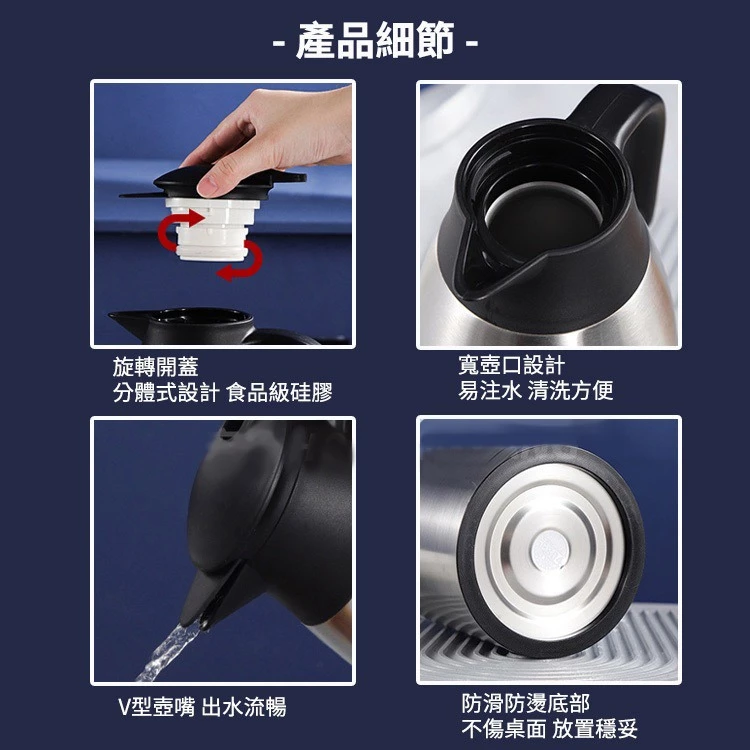 - 產品細節 -

旋轉開蓋
分體式設計 食品級硅膠

寬壺口設計
易注水 清洗方便

V型壺嘴 出水流暢

防滑防燙底部
不傷桌面 放置穩妥